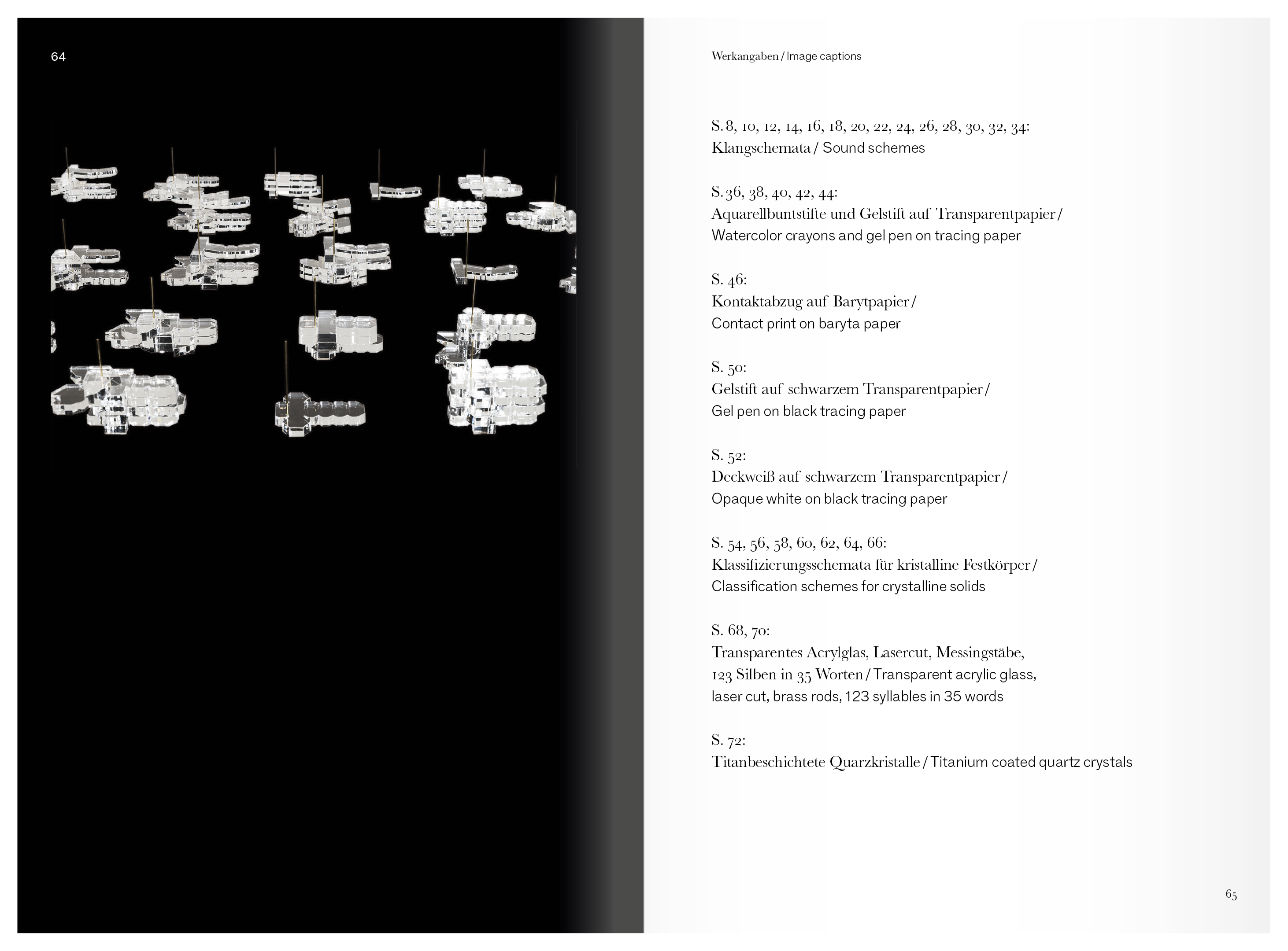 64

Werkangaben / Image captions

S. 8, 10, 12, 14, 16, 18, 20, 22, 24, 26, 28, 30, 32, 34:
Klangschemata / Sound schemes

S. 36, 38, 40, 42, 44:
Aquarellbuntstifte und Gelstift auf Transparentpapier /
Watercolor crayons and gel pen on tracing paper

S. 46:
Kontaktabzug auf Barytpapier /
Contact print on baryta paper

S. 50:
Gelstift auf schwarzem Transparentpapier /
Gel pen on black tracing paper

S. 52:
Deckweiß auf schwarzem Transparentpapier /
Opaque white on black tracing paper

S. 54, 56, 58, 60, 62, 64, 66:
Klassifizierungsschemata für kristalline Festkörper /
Classification schemes for crystalline solids

S. 68, 70:
Transparentes Acrylglas, Lasercut, Messingstäbe, 123 Silben in 35 Worten / Transparent acrylic glass, laser cut, brass rods, 123 syllables in 35 words

S. 72:
Titanbeschichtete Quarzkristalle / Titanium coated quartz crystals

65